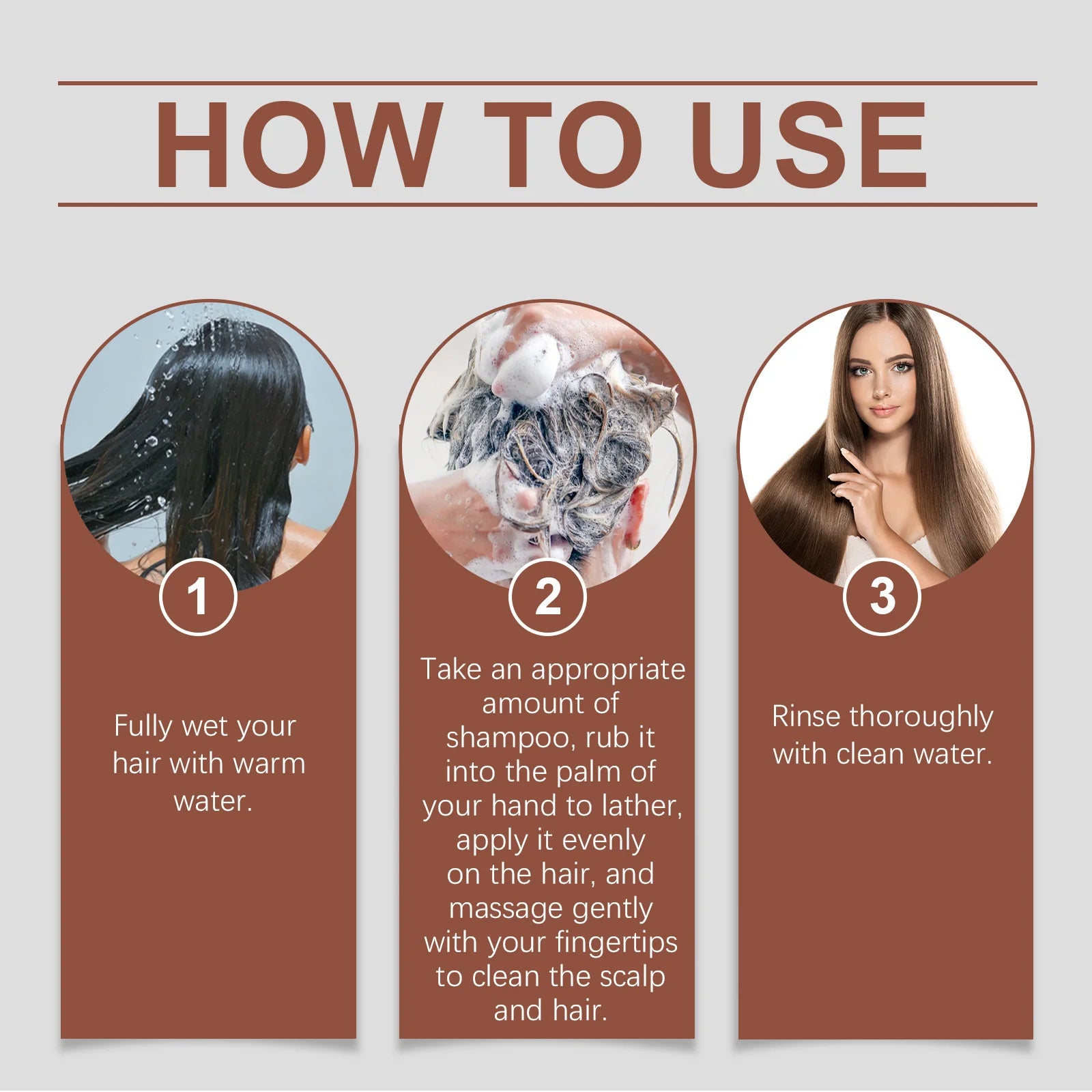 HOW TO USE

1

Fully wet your hair with warm water.

2

Take an appropriate amount of shampoo, rub it into the palm of your hand to lather, apply it evenly on the hair, and massage gently with your fingertips to clean the scalp and hair.

3

Rinse thoroughly with clean water.