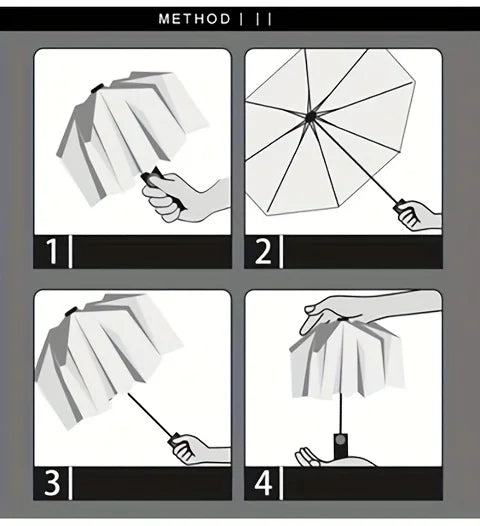 METHOD | | |

1

2

3

4