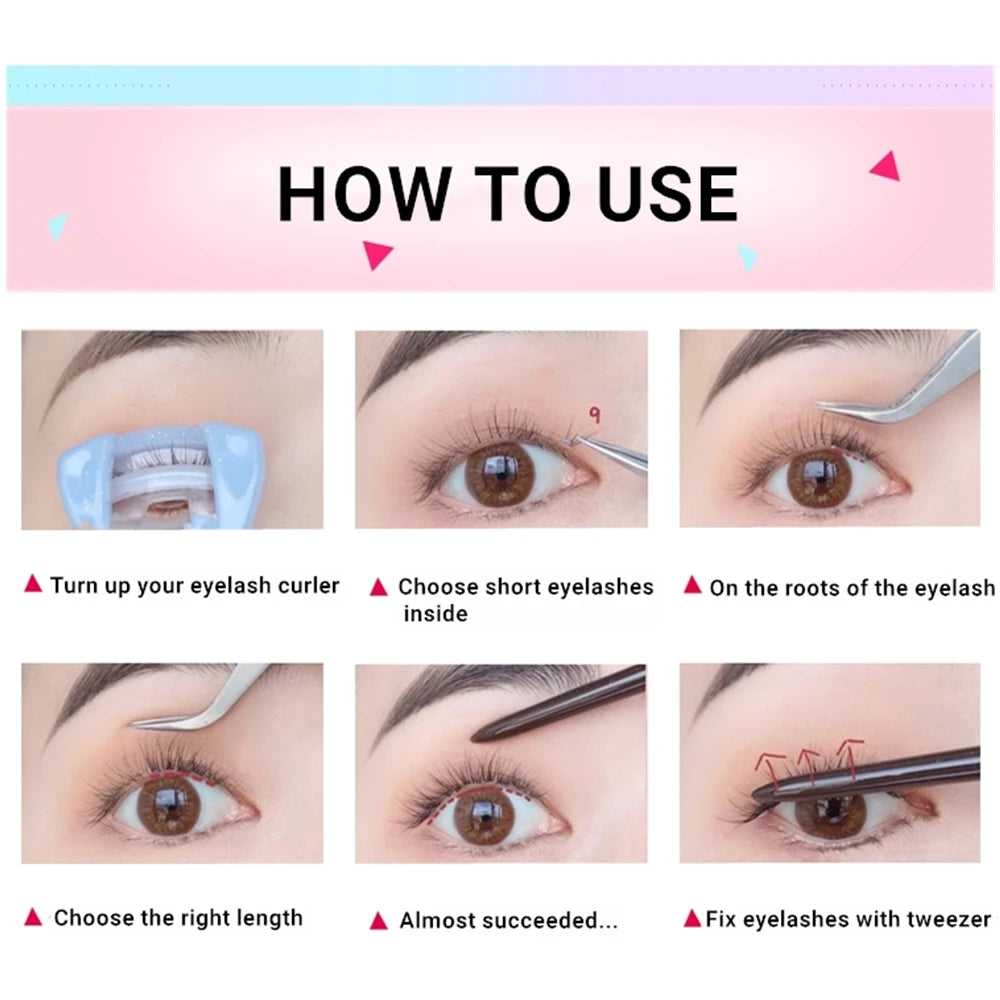 HOW TO USE

9

▲ Turn up your eyelash curler

▲ Choose short eyelashes inside

▲ On the roots of the eyelash

▲ Choose the right length

▲ Almost succeeded...

▲ Fix eyelashes with tweezer