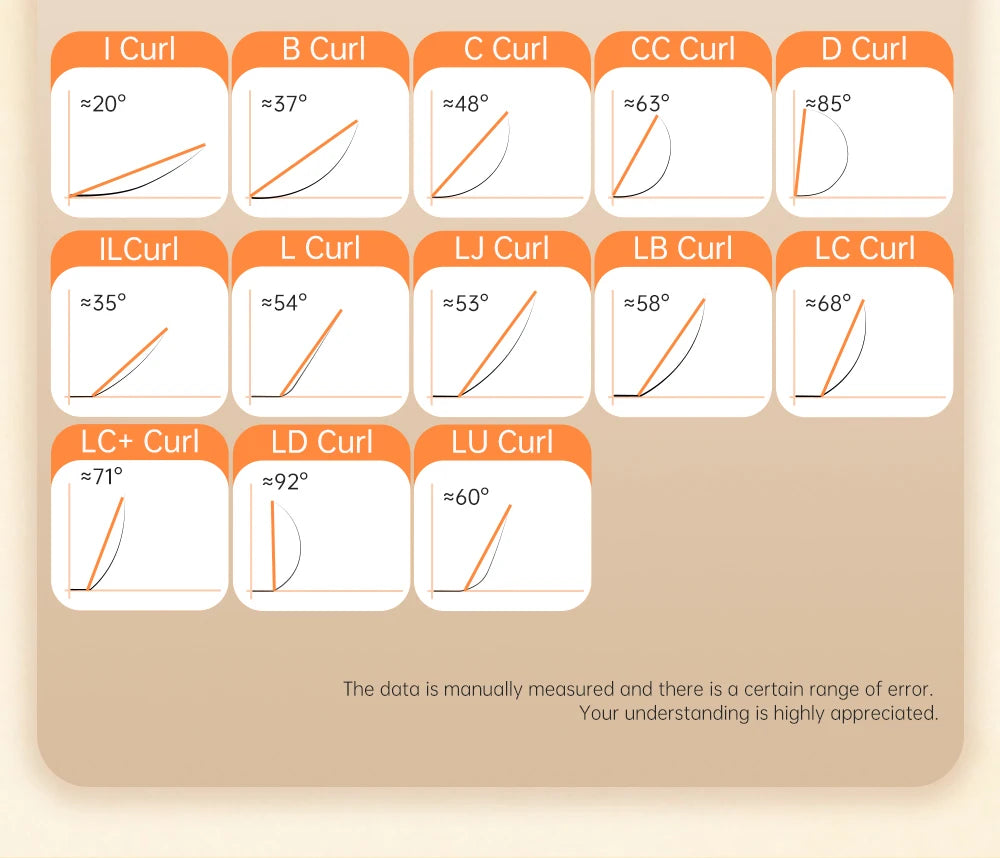 I Curl
≈20°

B Curl
≈37°

C Curl
≈48°

CC Curl
≈63°

D Curl
≈85°

ILCurl
≈35°

L Curl
≈54°

LJ Curl
≈53°

LB Curl
≈58°

LC Curl
≈68°

LC+ Curl
≈71°

LD Curl
≈92°

LU Curl
≈60°

The data is manually measured and there is a certain range of error. Your understanding is highly appreciated.