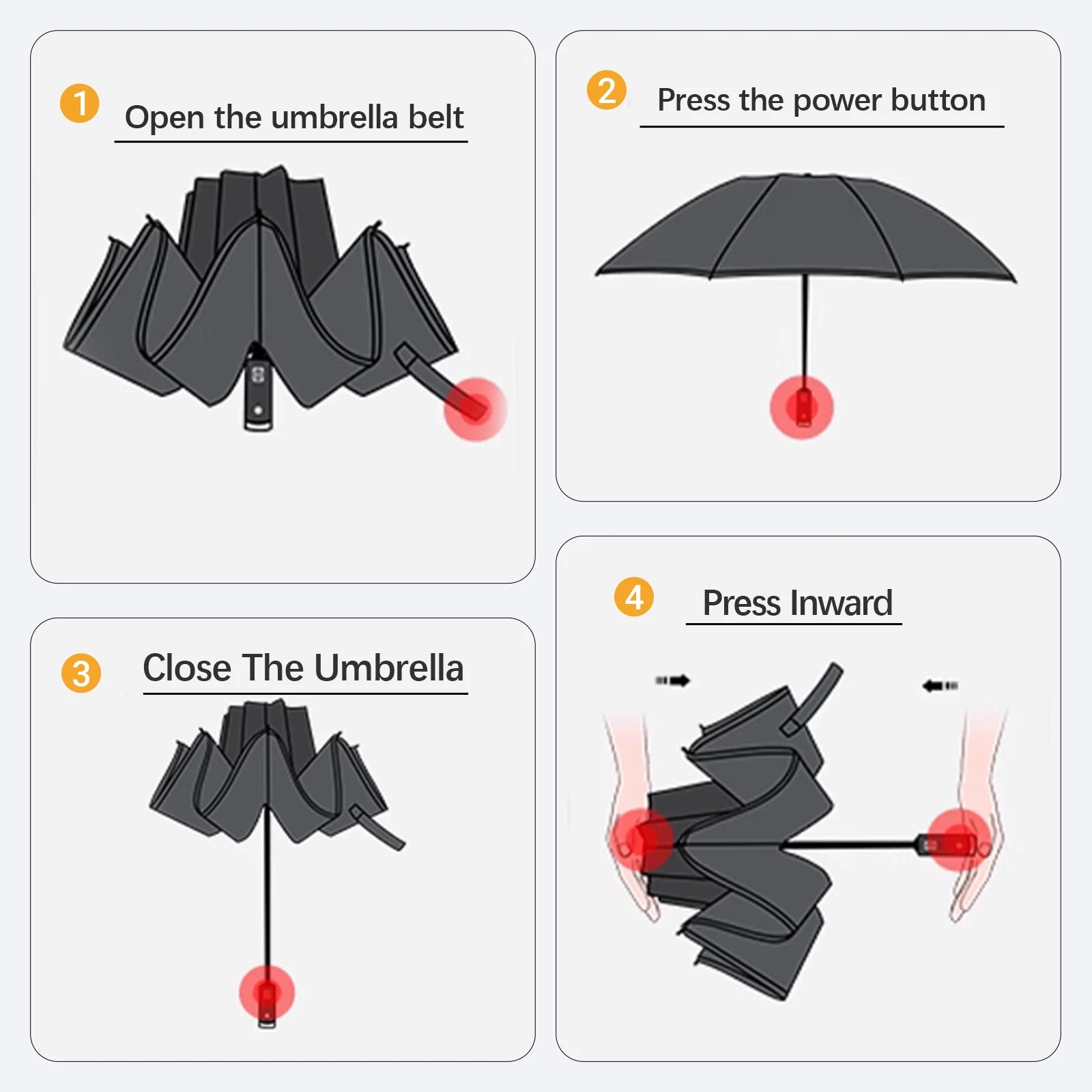 1 Open the umbrella belt

2 Press the power button

3 Close The Umbrella

4 Press Inward